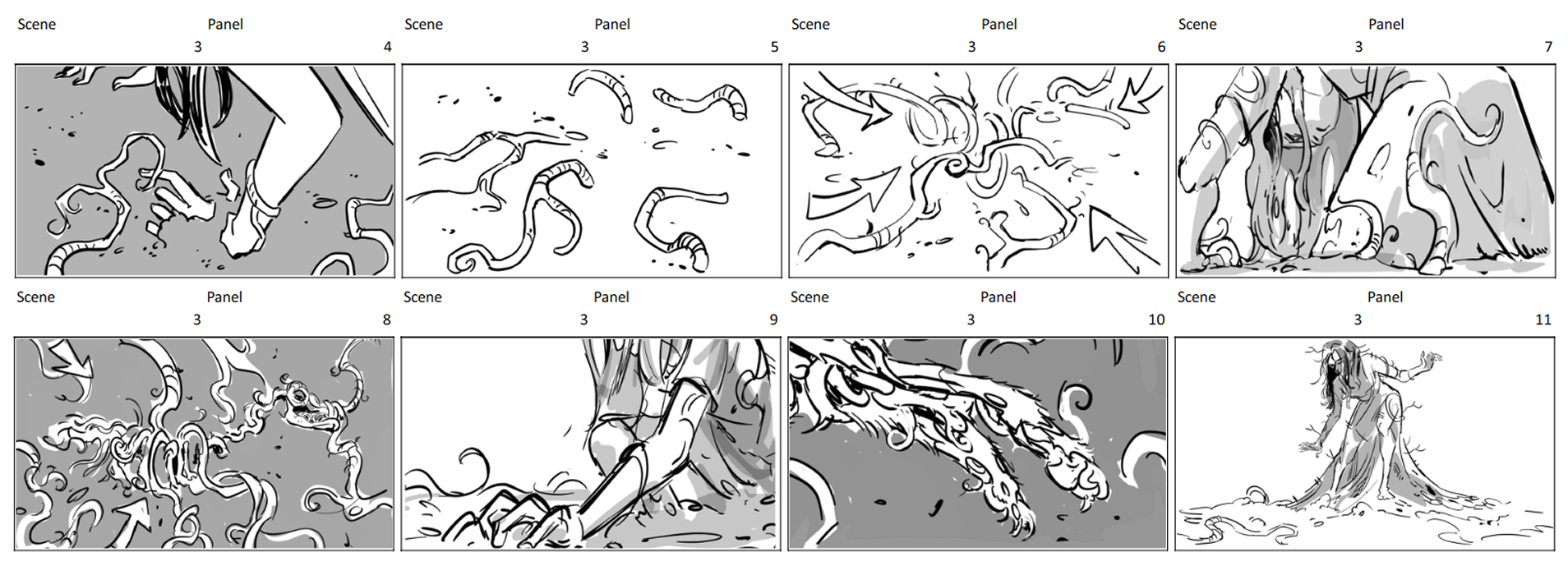 Scene Panel
3 4

Scene Panel
3 5

Scene Panel
3 6

Scene Panel
3 7

Scene Panel
3 8

Scene Panel
3 9

Scene Panel
3 10

Scene Panel
3 11