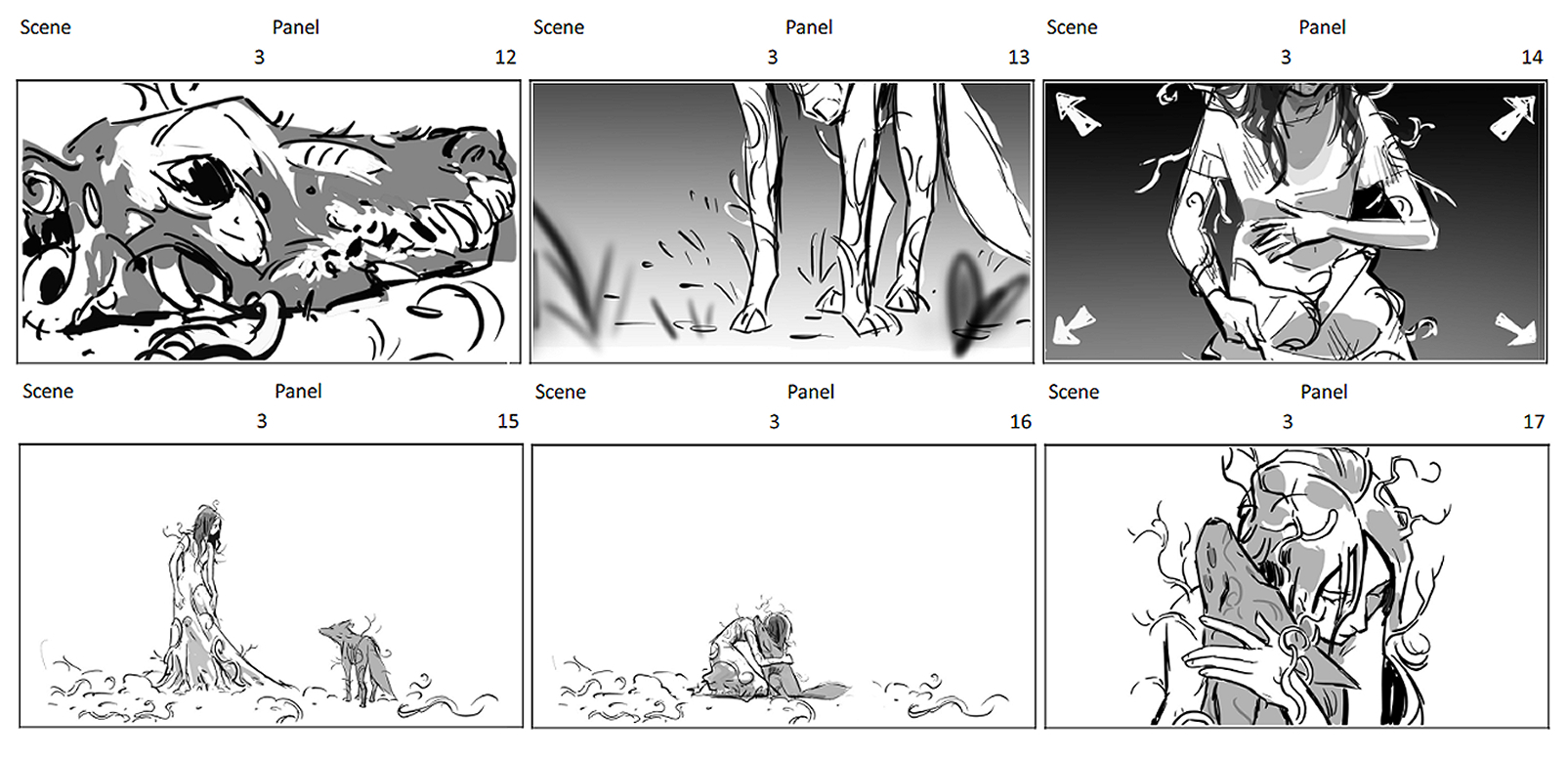 Scene Panel
3 12

Scene Panel
3 13

Scene Panel
3 14

Scene Panel
3 15

Scene Panel
3 16

Scene Panel
3 17